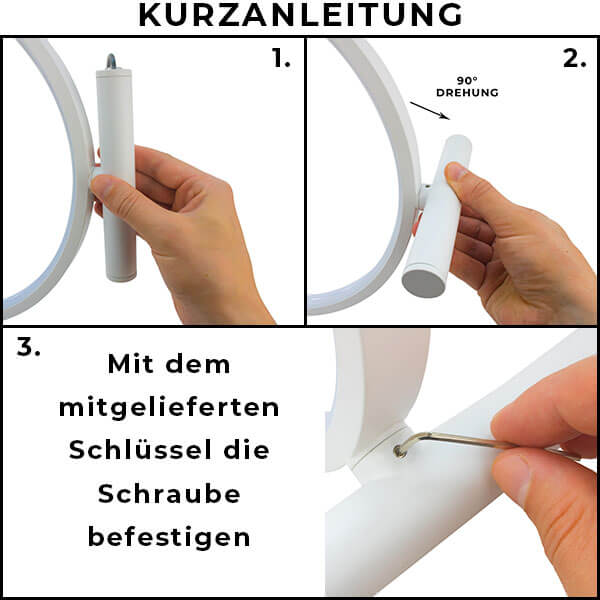 KURZANLEITUNG

1.

2.

90° DREHUNG

3.

Mit dem mitgelieferten Schlüssel die Schraube befestigen