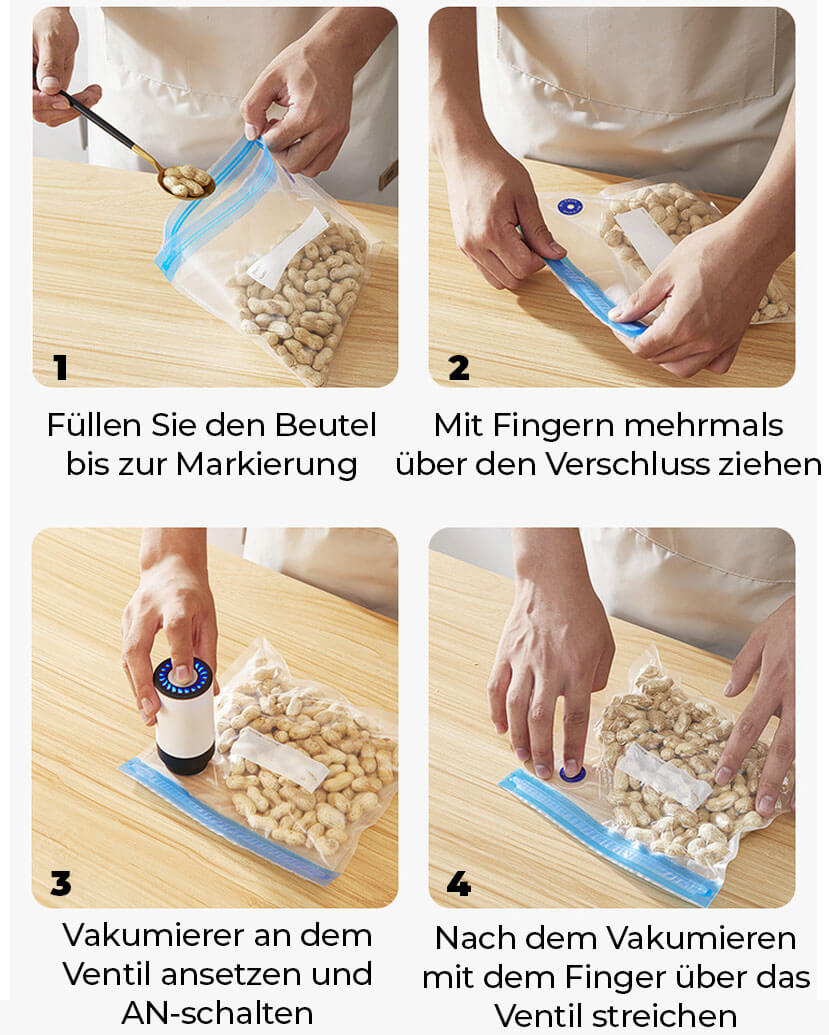 1

Füllen Sie den Beutel bis zur Markierung

2

Mit Fingern mehrmals über den Verschluss ziehen

3

Vakumierer an dem Ventil ansetzen und AN-schalten

4

Nach dem Vakumieren mit dem Finger über das Ventil streichen